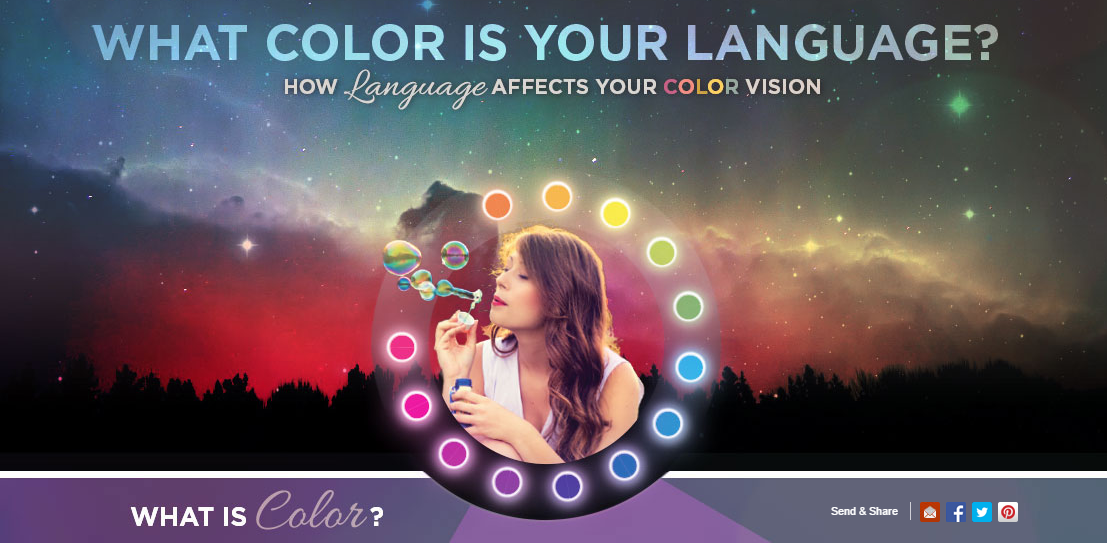 WHAT COLOR IS YOUR LANGUAGE?

HOW Language AFFECTS YOUR COLOR VISION

WHAT IS Color?

Send & Share