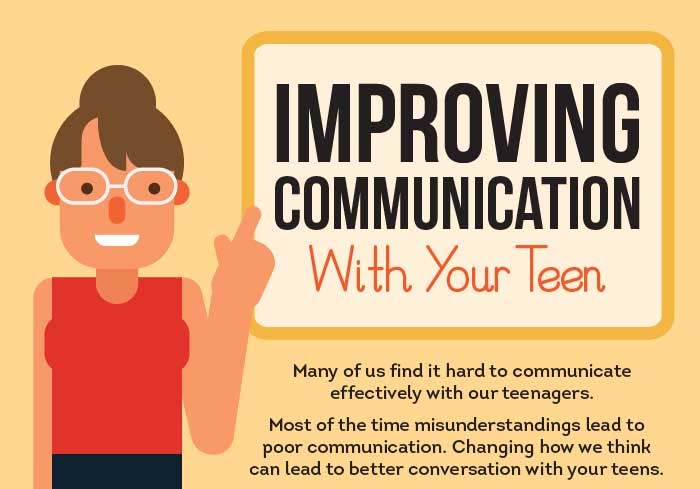 IMPROVING COMMUNICATION
With Your Teen

Many of us find it hard to communicate effectively with our teenagers.

Most of the time misunderstandings lead to poor communication. Changing how we think can lead to better conversation with your teens.