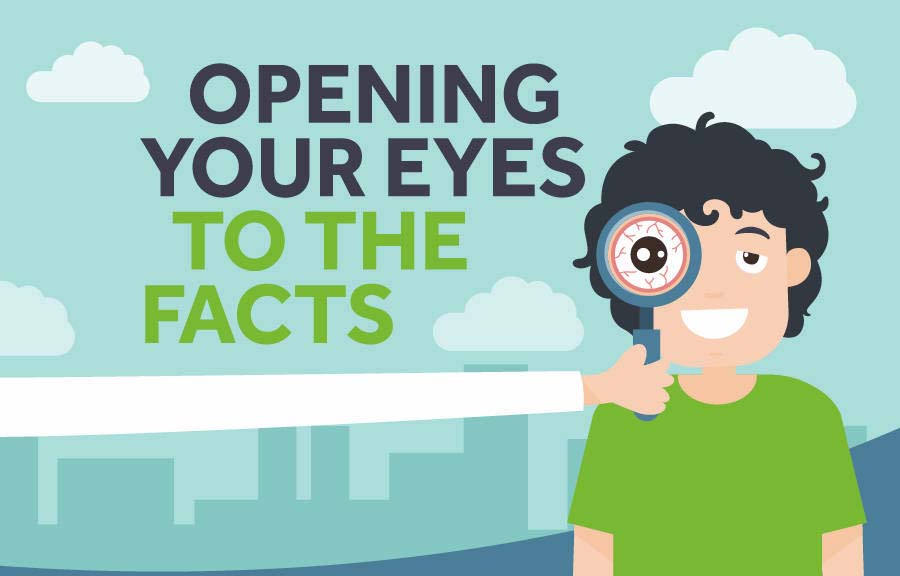 OPENING YOUR EYES TO THE FACTS