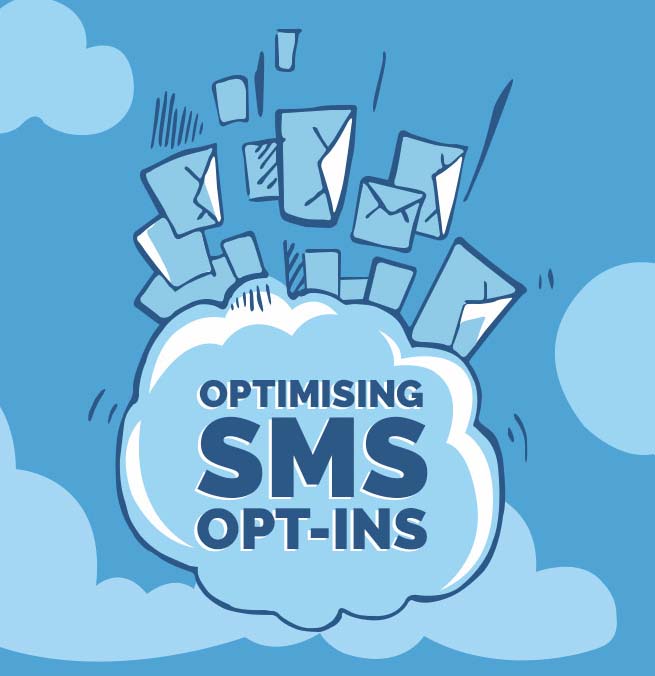 OPTIMISING
SMS
OPT-INS