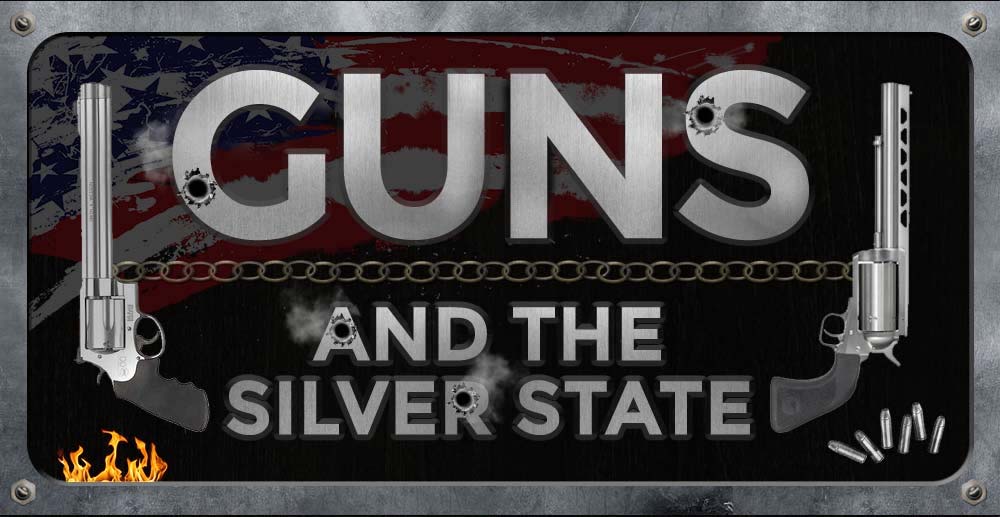 GUNS
AND THE SILVER STATE