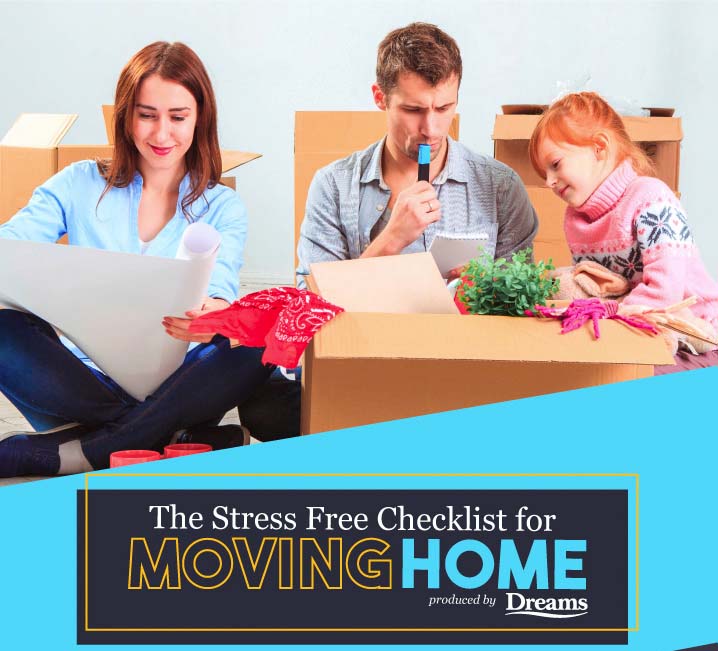 The Stress Free Checklist for
MOVING HOME
produced by Dreams