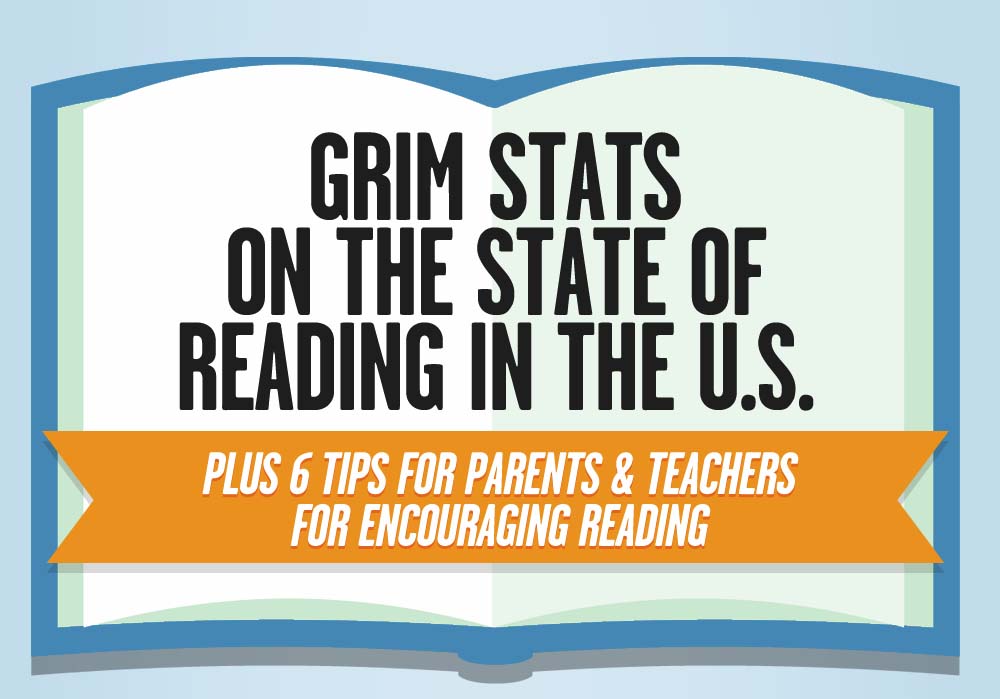 GRIM STATS
ON THE STATE OF
READING IN THE U.S.

PLUS 6 TIPS FOR PARENTS & TEACHERS
FOR ENCOURAGING READING