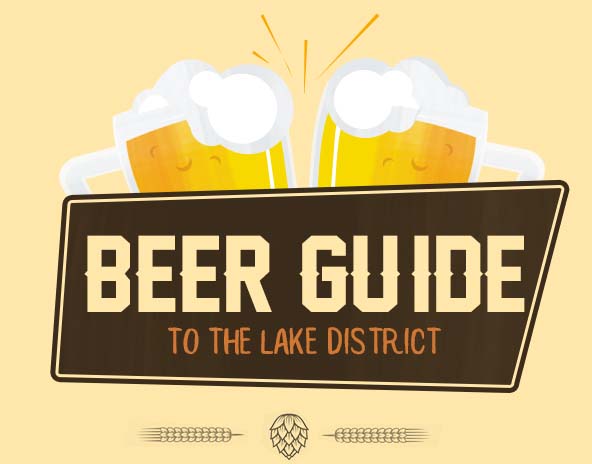 BEER GUIDE
TO THE LAKE DISTRICT