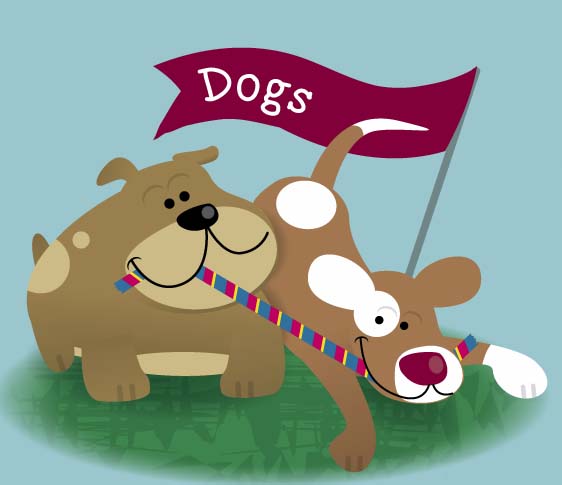 Dogs