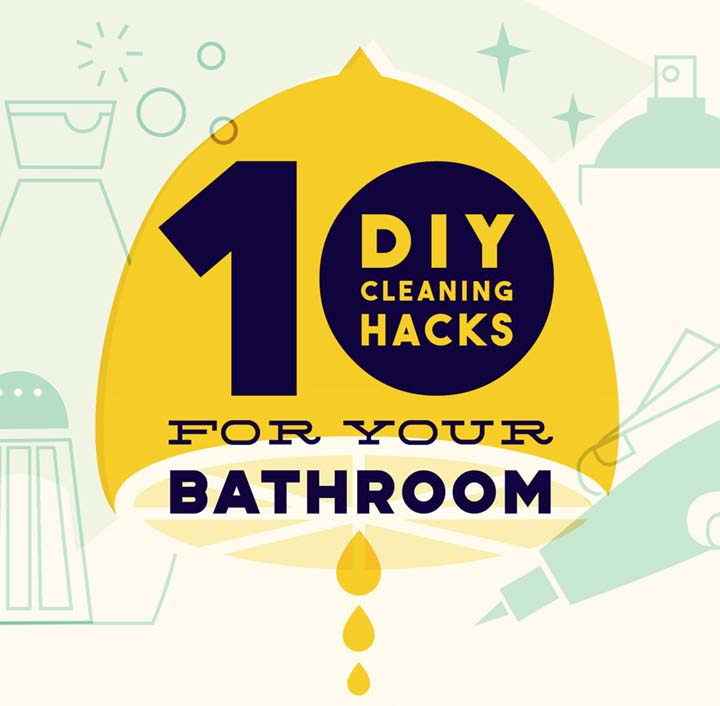 10 DIY CLEANING HACKS

FOR YOUR

BATHROOM