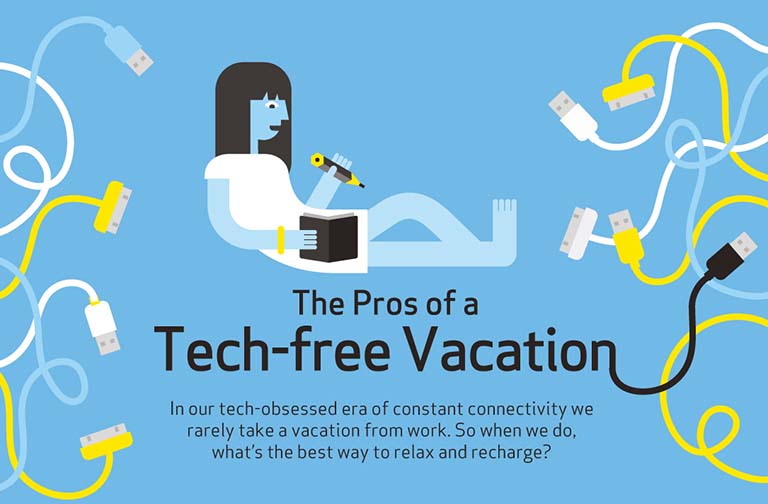 The Pros of a
Tech-free Vacation

In our tech-obsessed era of constant connectivity we rarely take a vacation from work. So when we do, what's the best way to relax and recharge?