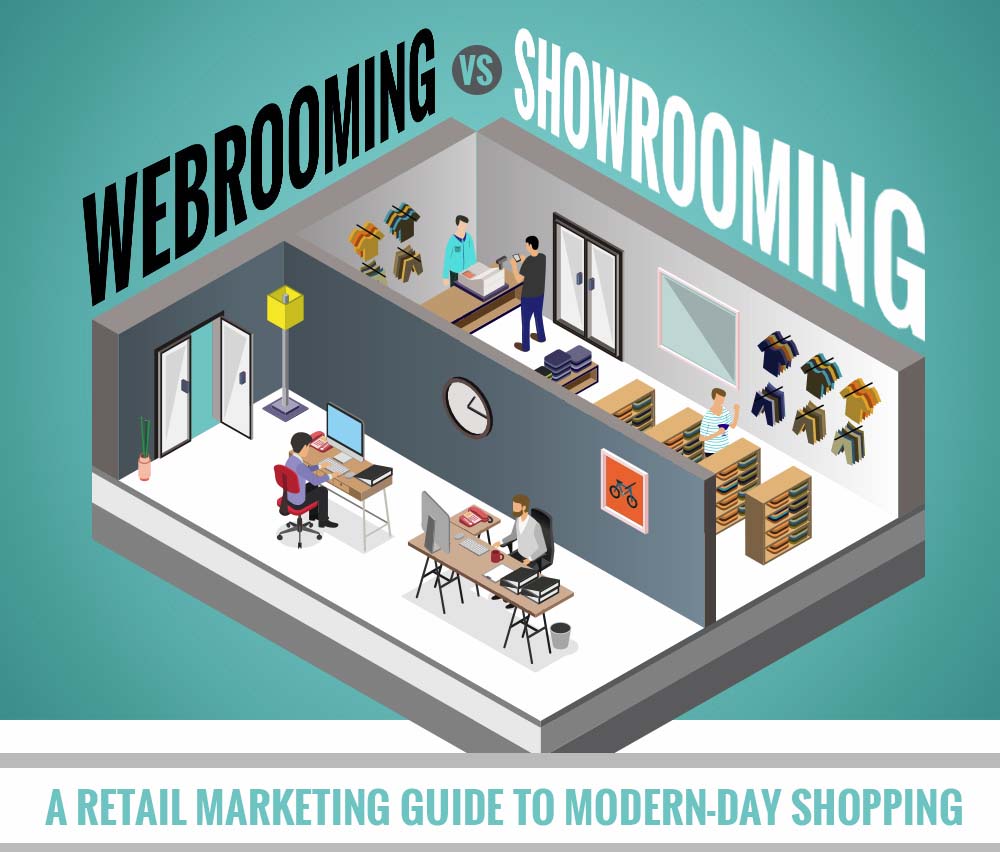 WEBROOMING VS SHOWROOMING

A RETAIL MARKETING GUIDE TO MODERN-DAY SHOPPING