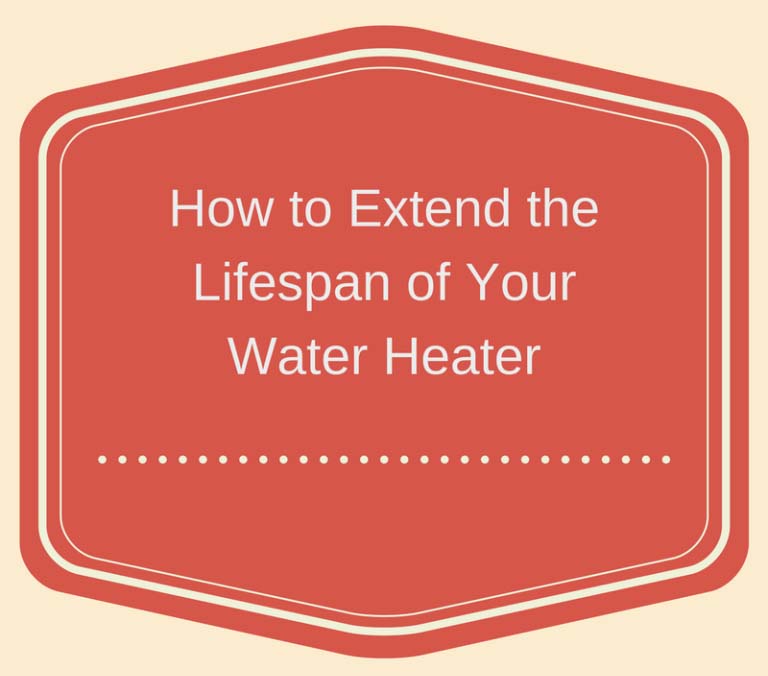 How to Extend the Lifespan of Your Water Heater