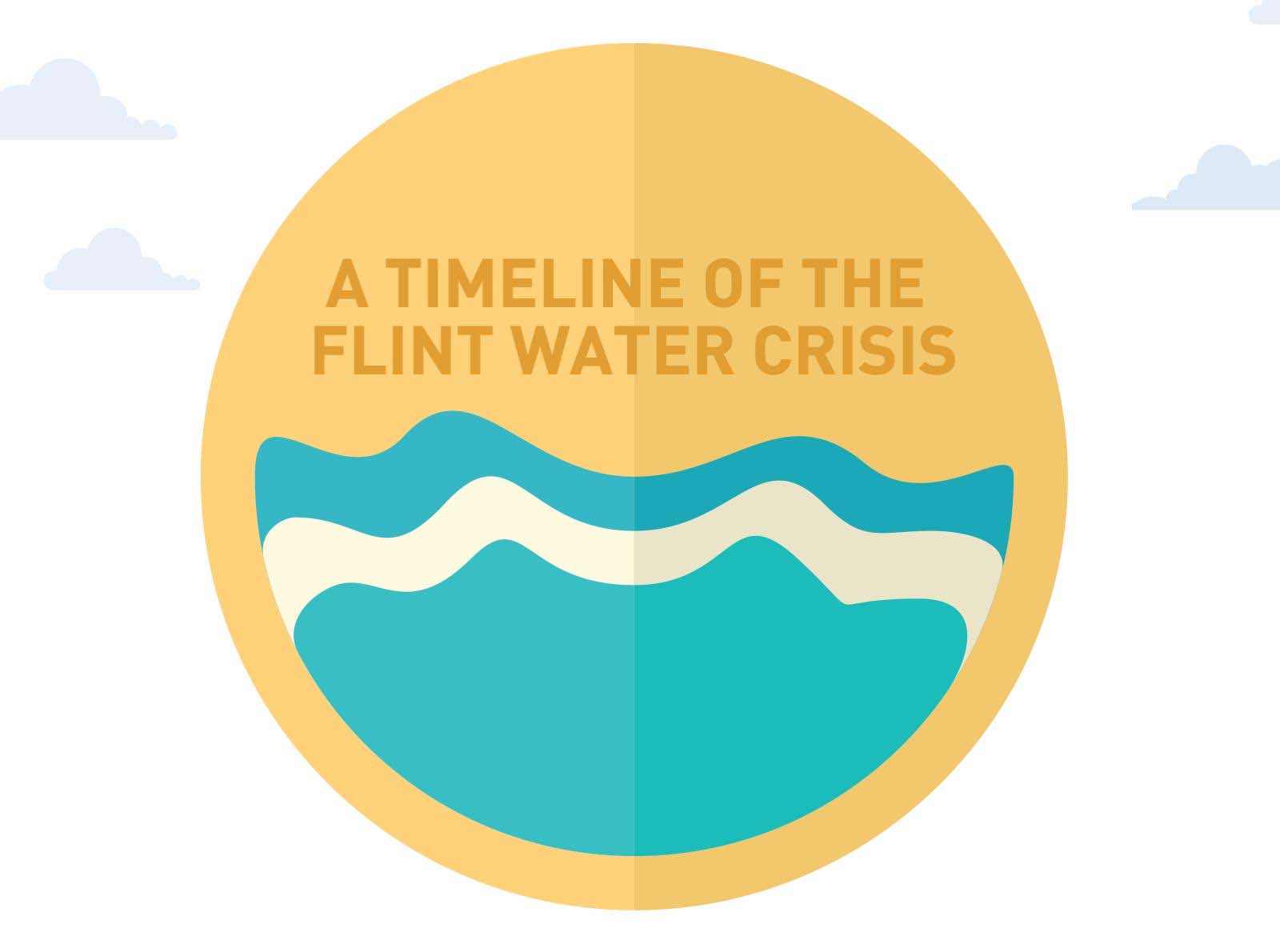 A TIMELINE OF THE FLINT WATER CRISIS