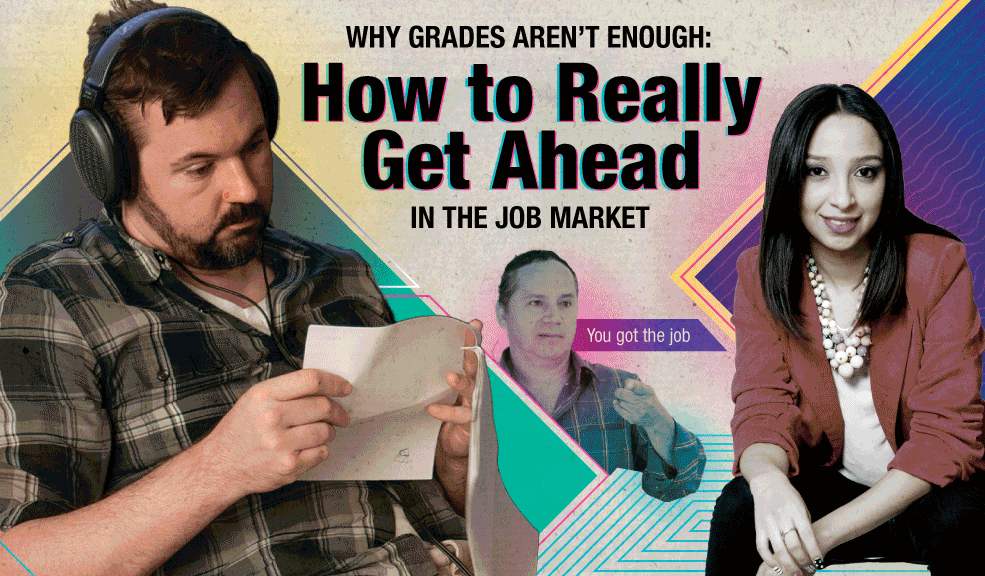 WHY GRADES AREN'T ENOUGH:
How to Really Get Ahead
IN THE JOB MARKET

You got the job