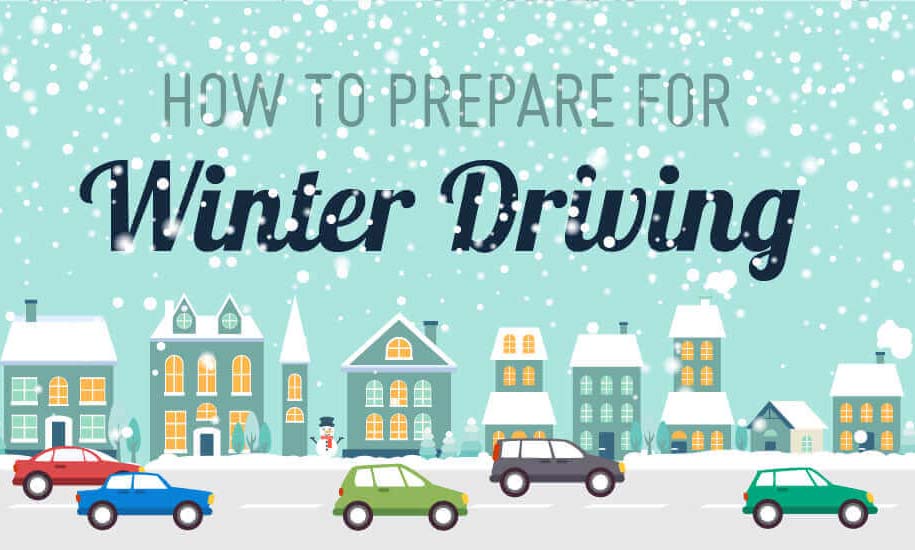 HOW TO PREPARE FOR
Winter Driving