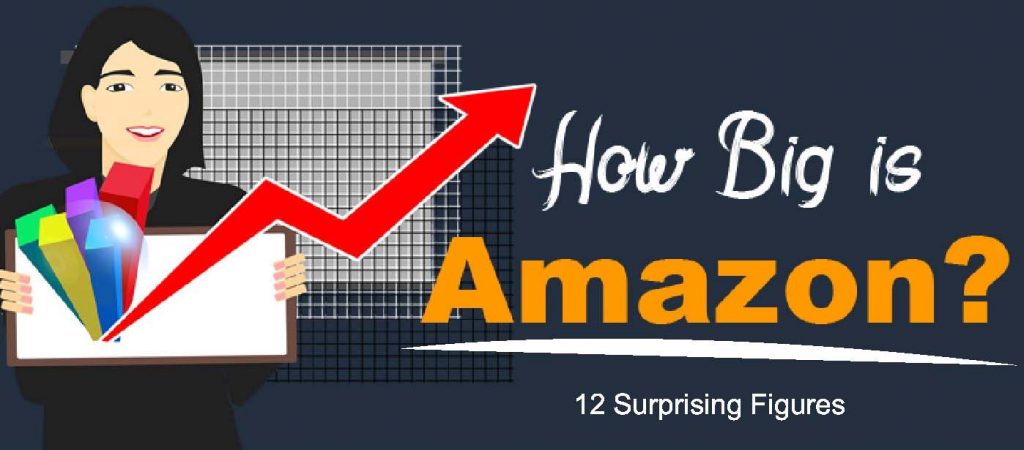 How Big is
Amazon?
12 Surprising Figures