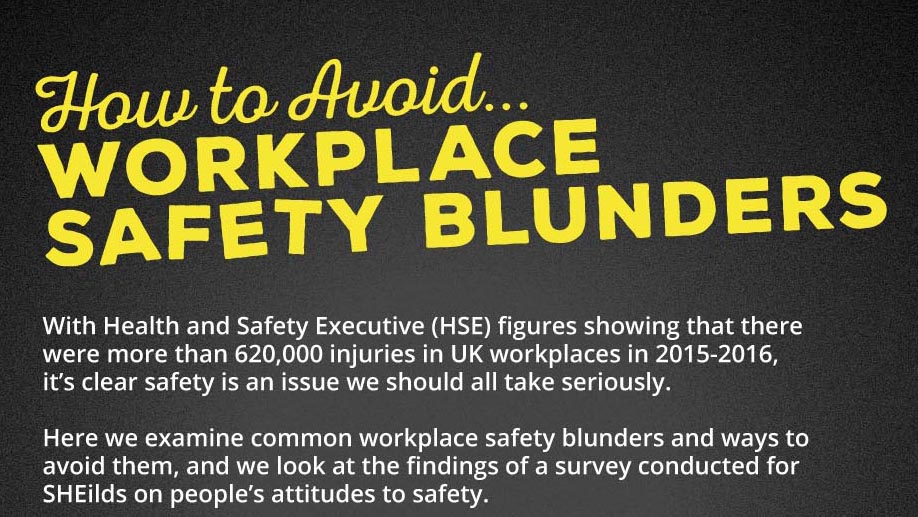 How to Avoid...
WORKPLACE SAFETY BLUNDERS

With Health and Safety Executive (HSE) figures showing that there were more than 620,000 injuries in UK workplaces in 2015-2016, it's clear safety is an issue we should all take seriously.

Here we examine common workplace safety blunders and ways to avoid them, and we look at the findings of a survey conducted for SHEilds on people's attitudes to safety.