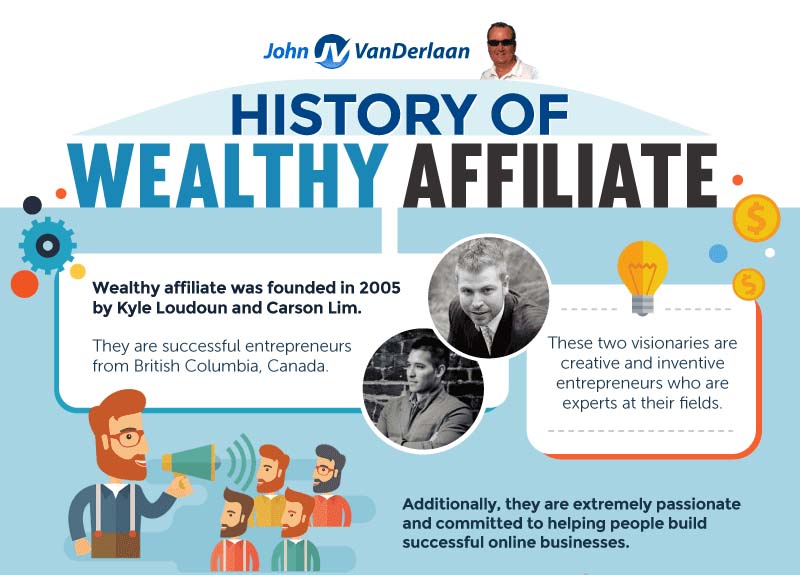 John JV VanDerlaan

HISTORY OF
WEALTHY AFFILIATE

Wealthy affiliate was founded in 2005 by Kyle Loudoun and Carson Lim.

They are successful entrepreneurs from British Columbia, Canada.

These two visionaries are creative and inventive entrepreneurs who are experts at their fields.

Additionally, they are extremely passionate and committed to helping people build successful online businesses.