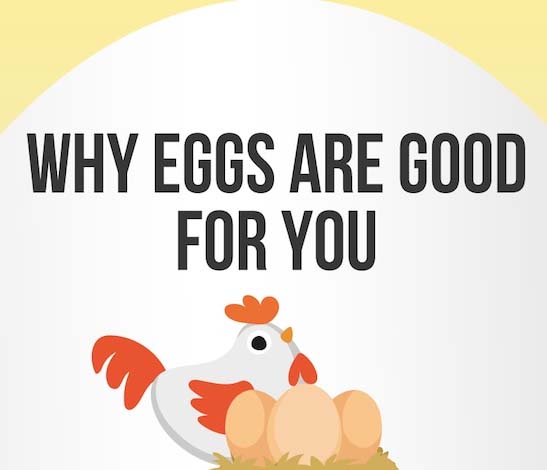 WHY EGGS ARE GOOD FOR YOU