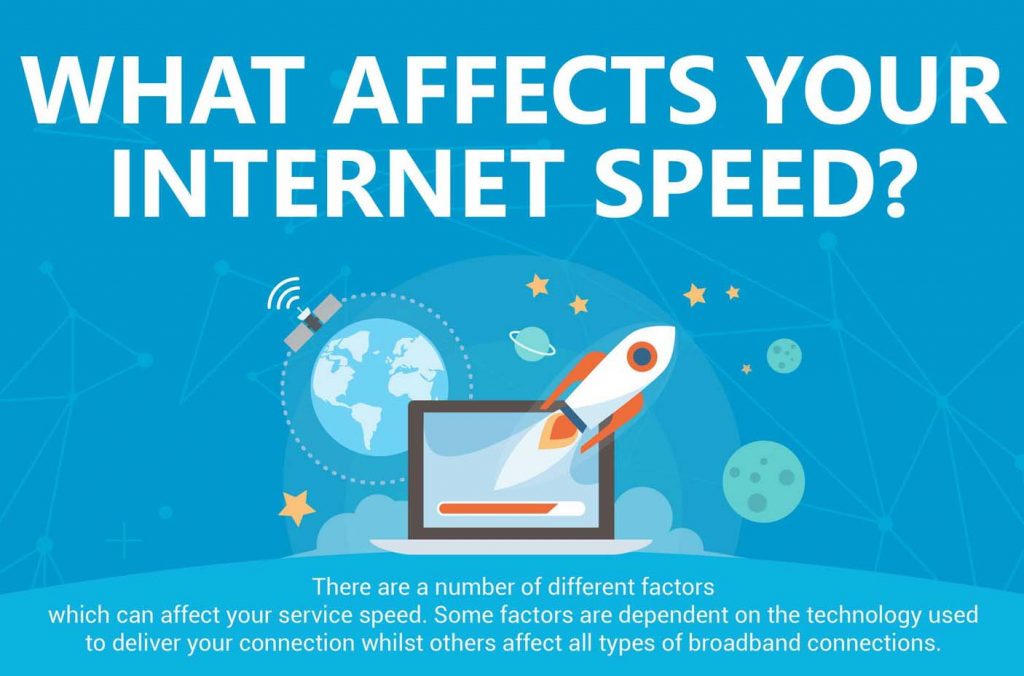 WHAT AFFECTS YOUR INTERNET SPEED?

There are a number of different factors which can affect your service speed. Some factors are dependent on the technology used to deliver your connection whilst others affect all types of broadband connections.