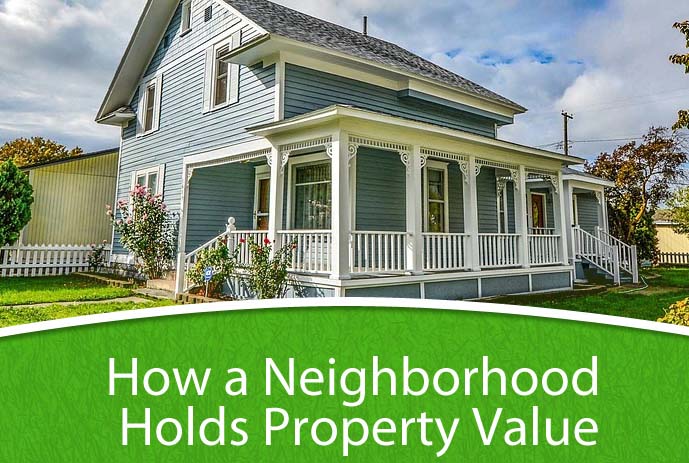 How a Neighborhood
Holds Property Value