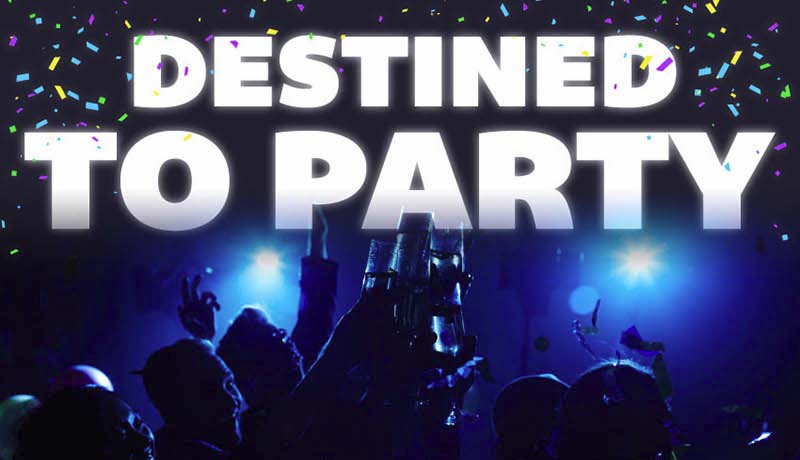 DESTINED
TO PARTY