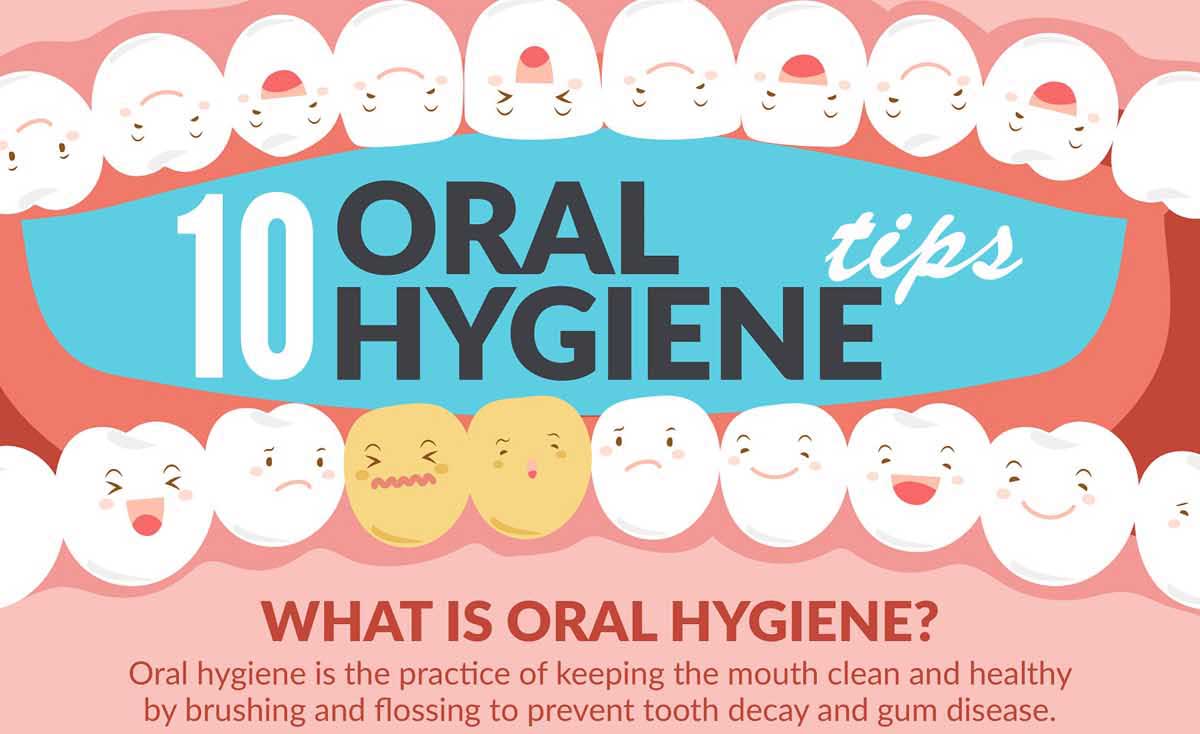 10 ORAL HYGIENE tips

WHAT IS ORAL HYGIENE?

Oral hygiene is the practice of keeping the mouth clean and healthy by brushing and flossing to prevent tooth decay and gum disease.