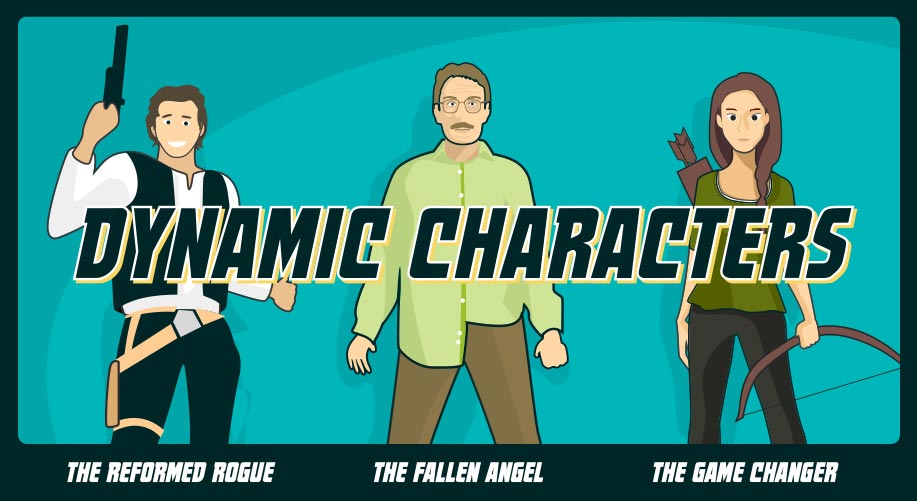 DYNAMIC CHARACTERS

THE REFORMED ROGUE

THE FALLEN ANGEL

THE GAME CHANGER