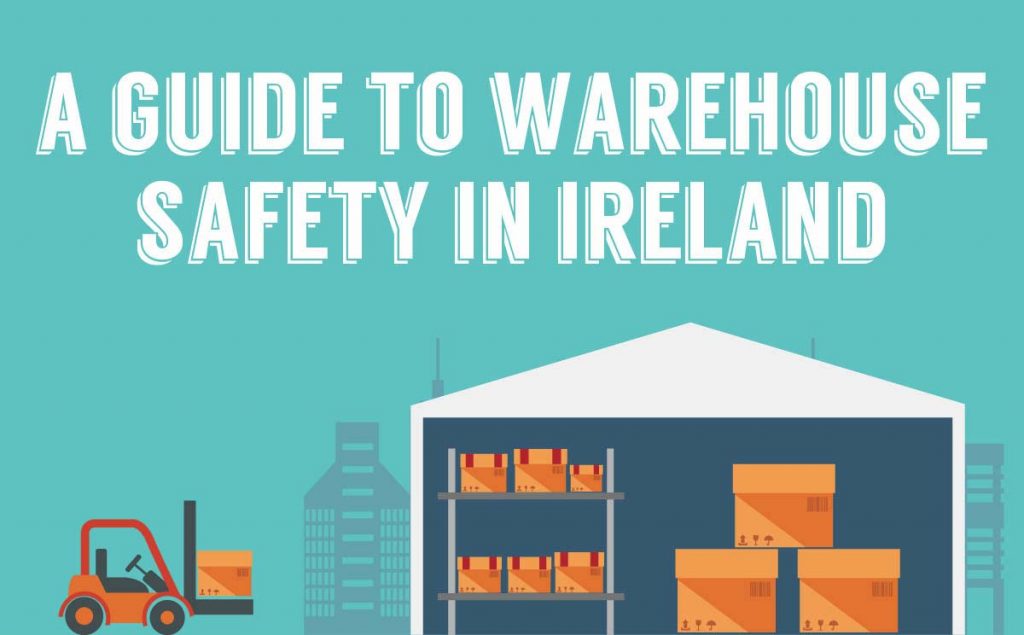 A GUIDE TO WAREHOUSE SAFETY IN IRELAND