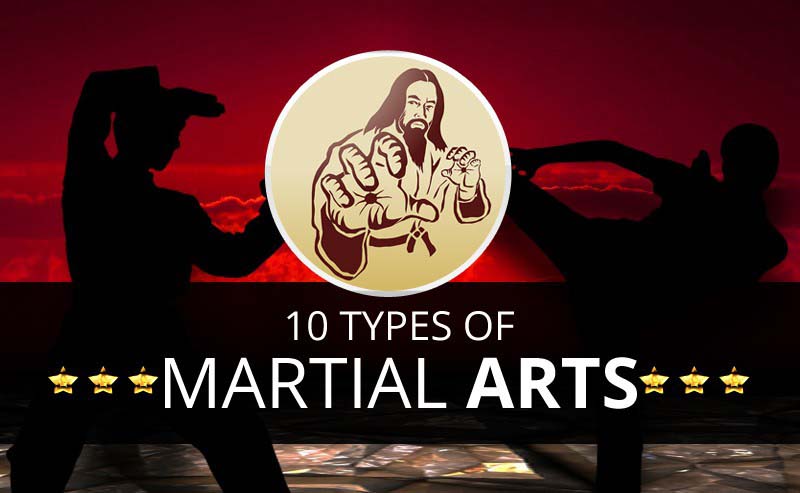 10 TYPES OF
MARTIAL ARTS