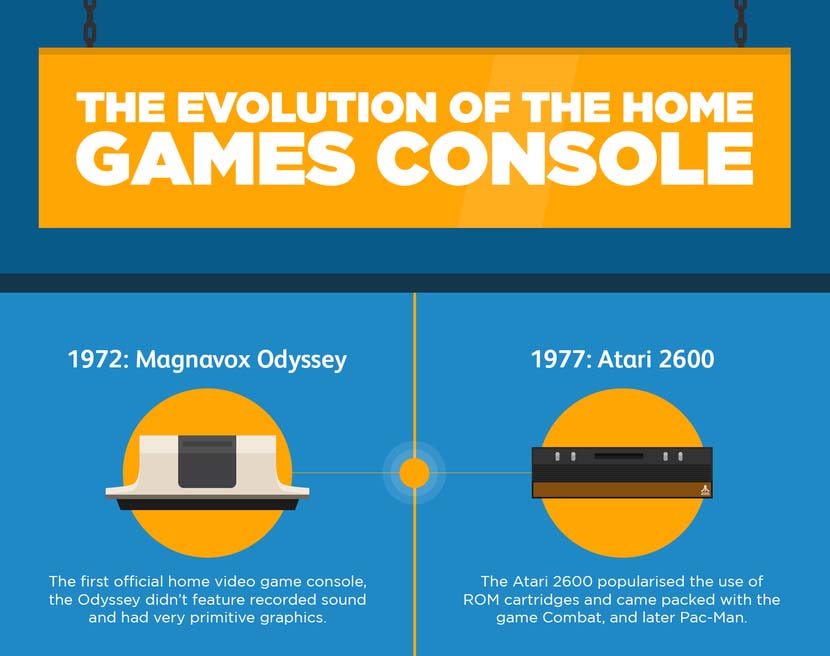 THE EVOLUTION OF THE HOME GAMES CONSOLE

1972: Magnavox Odyssey

The first official home video game console, the Odyssey didn't feature recorded sound and had very primitive graphics.

1977: Atari 2600

The Atari 2600 popularised the use of ROM cartridges and came packed with the game Combat, and later Pac-Man.