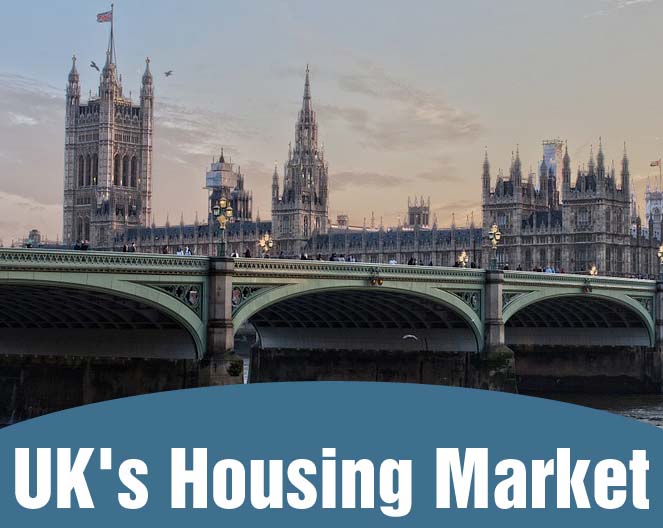 UK's Housing Market