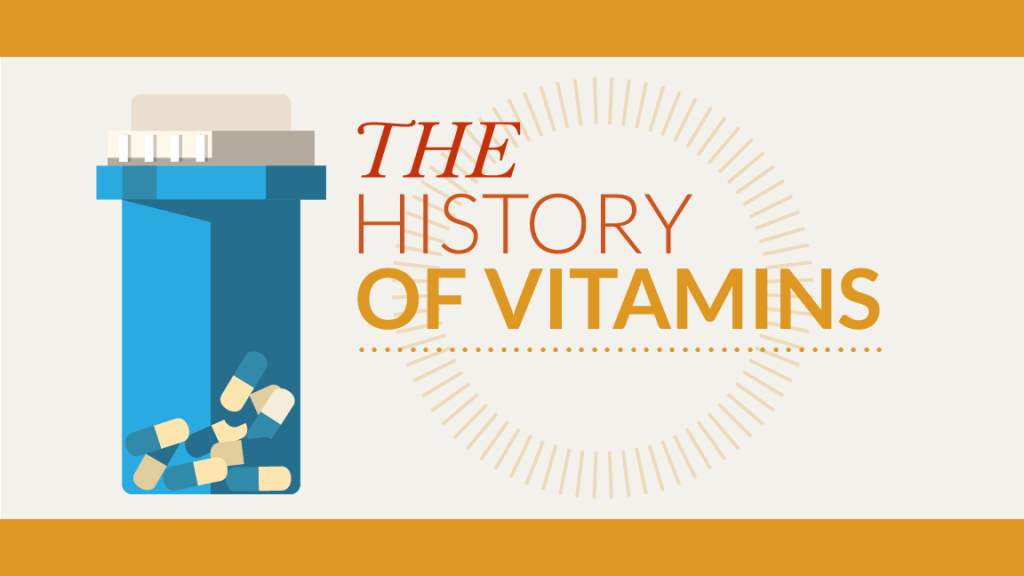 THE
HISTORY
OF VITAMINS