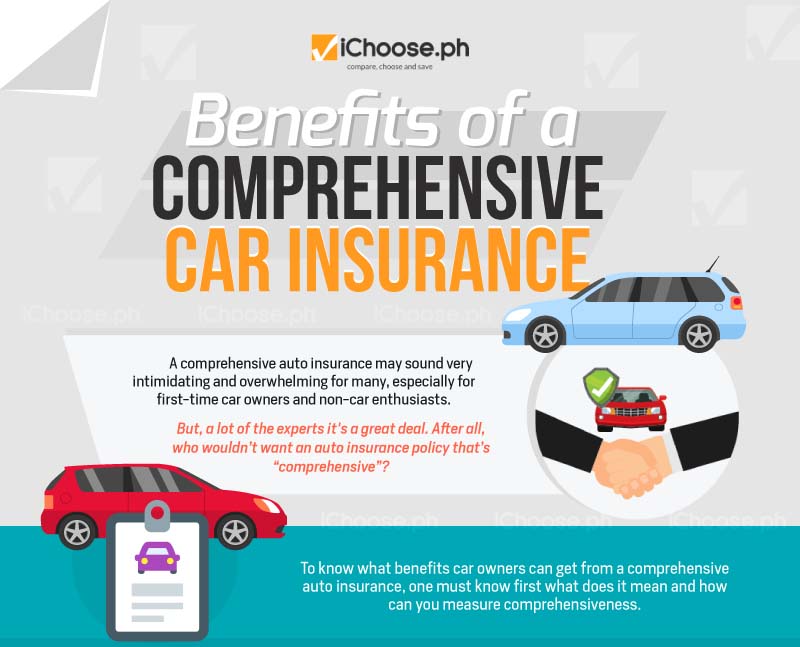 iChoose.ph
compare, choose and save

Benefits of a
COMPREHENSIVE
CAR INSURANCE

iChoose.ph iChoose.ph iChoose.ph

A comprehensive auto insurance may sound very intimidating and overwhelming for many, especially for first-time car owners and non-car enthusiasts.

But, a lot of the experts it's a great deal. After all, who wouldn't want an auto insurance policy that's "comprehensive"?

iChoose.ph iChoose.ph iChoose.ph

To know what benefits car owners can get from a comprehensive auto insurance, one must know first what does it mean and how can you measure comprehensiveness.