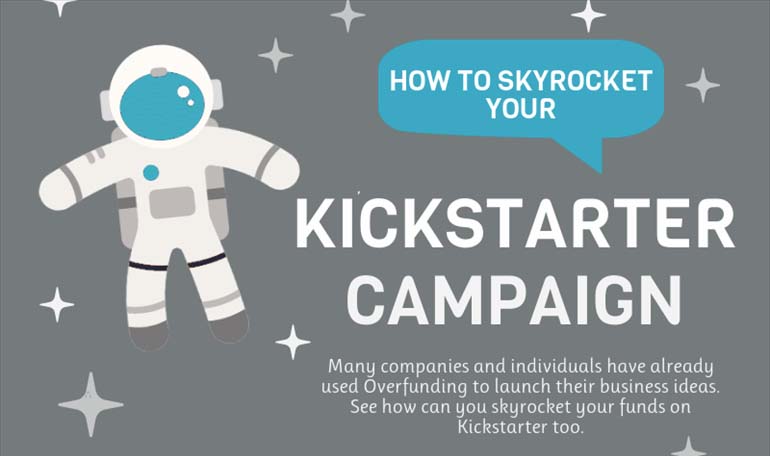 HOW TO SKYROCKET YOUR

KICKSTARTER CAMPAIGN

Many companies and individuals have already used Overfunding to launch their business ideas. See how can you skyrocket your funds on Kickstarter too.