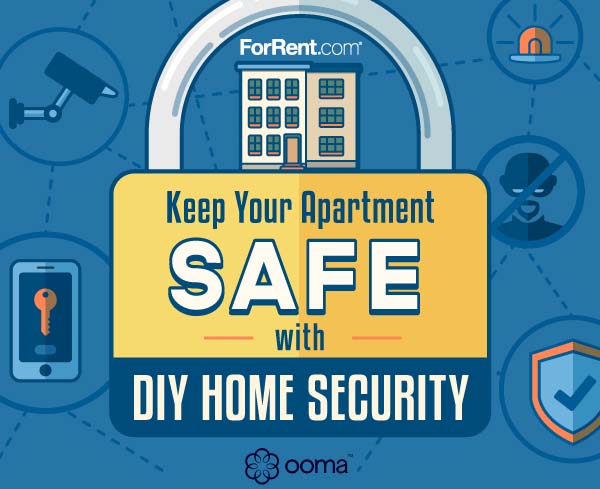 ForRent.com

Keep Your Apartment
SAFE
with
DIY HOME SECURITY

ooma