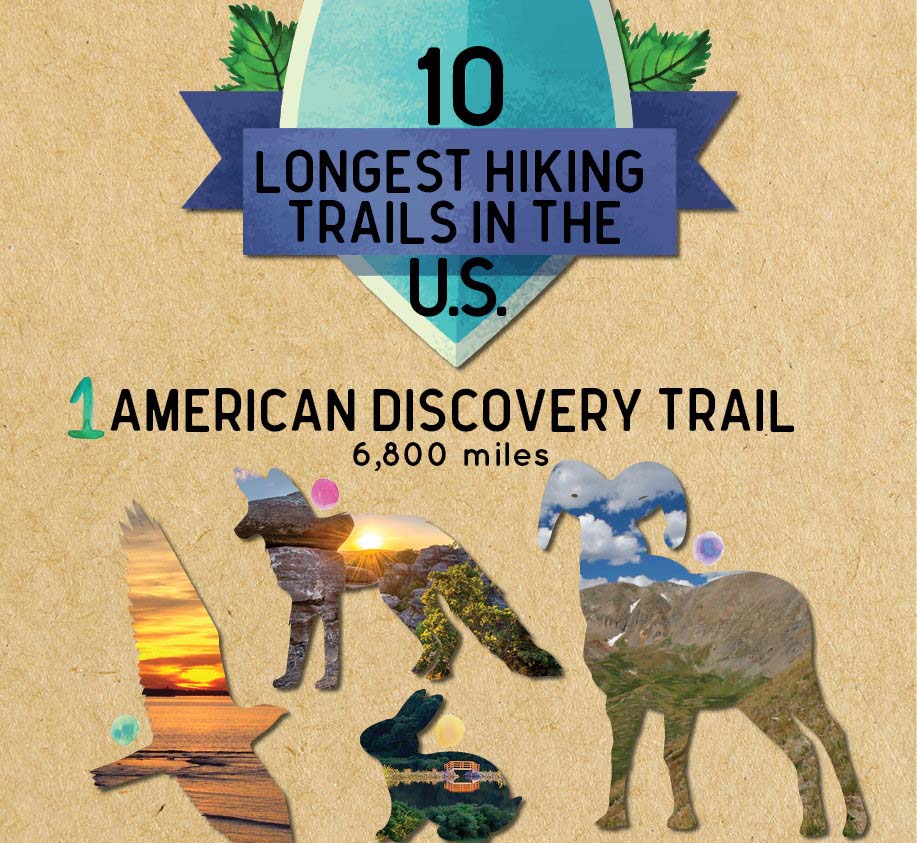 10
LONGEST HIKING TRAILS IN THE U.S.

1 AMERICAN DISCOVERY TRAIL
6,800 miles