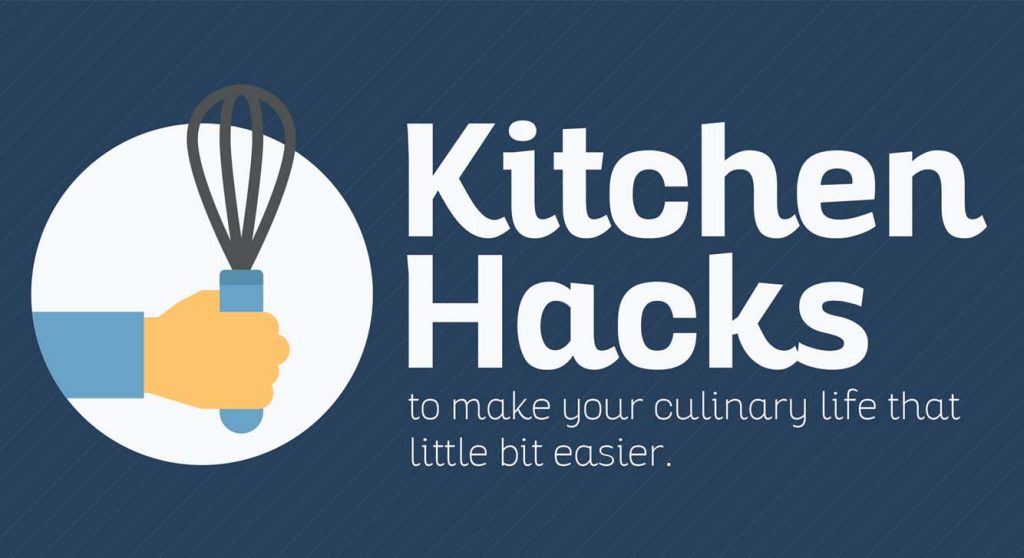 Kitchen Hacks

to make your culinary life that little bit easier.