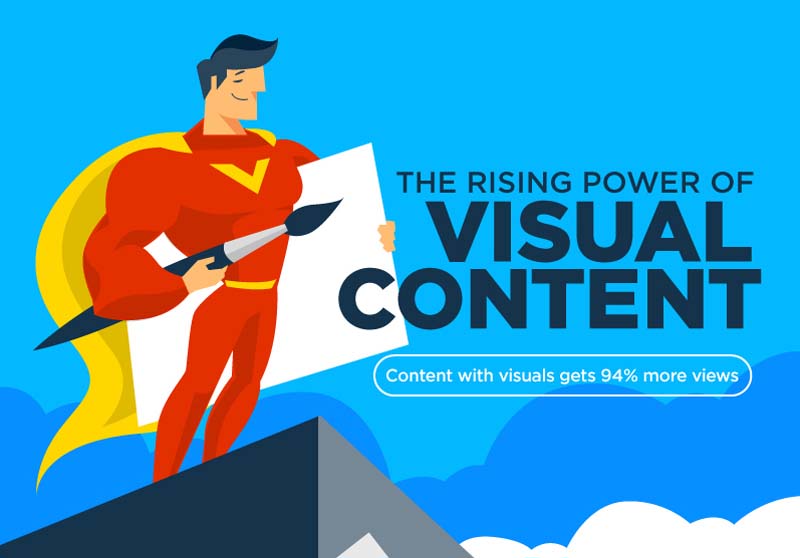 THE RISING POWER OF
VISUAL
CONTENT

Content with visuals gets 94% more views