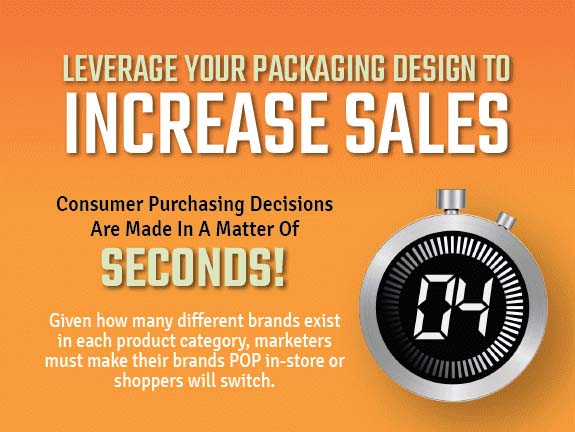 LEVERAGE YOUR PACKAGING DESIGN TO
INCREASE SALES

Consumer Purchasing Decisions Are Made In A Matter Of
SECONDS!

Given how many different brands exist in each product category, marketers must make their brands POP in-store or shoppers will switch.

04