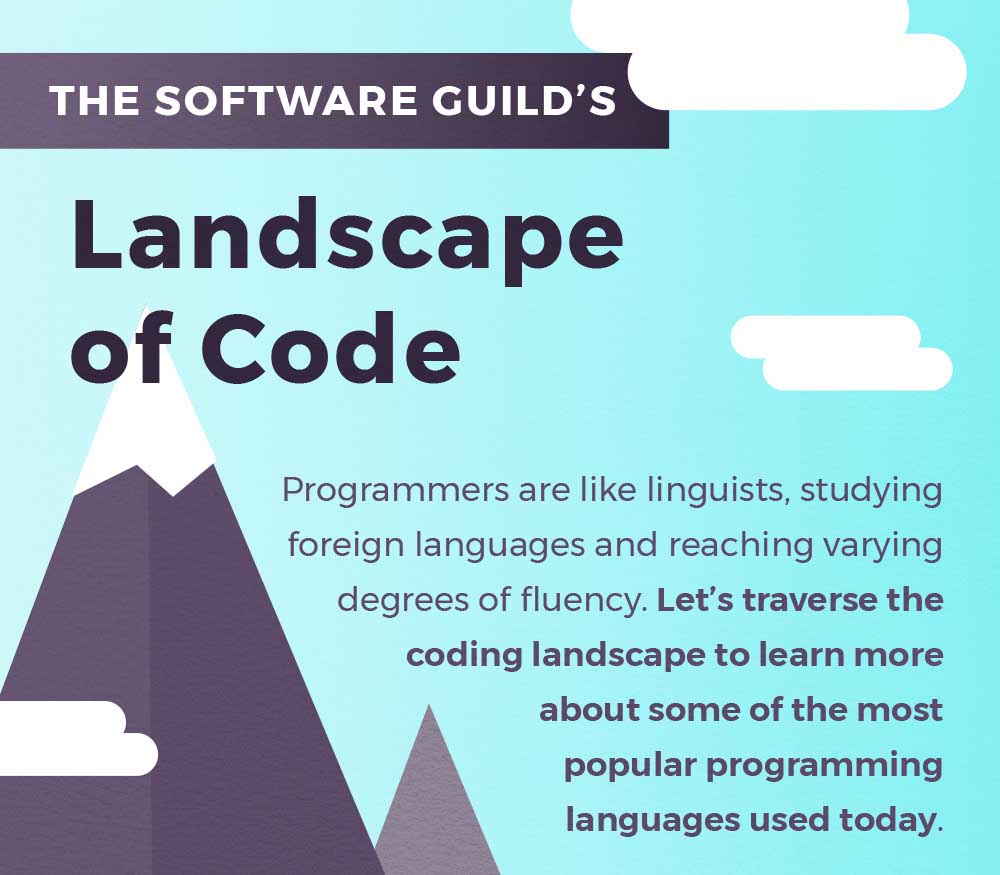 THE SOFTWARE GUILD'S

Landscape of Code

Programmers are like linguists, studying foreign languages and reaching varying degrees of fluency. Let's traverse the coding landscape to learn more about some of the most popular programming languages used today.