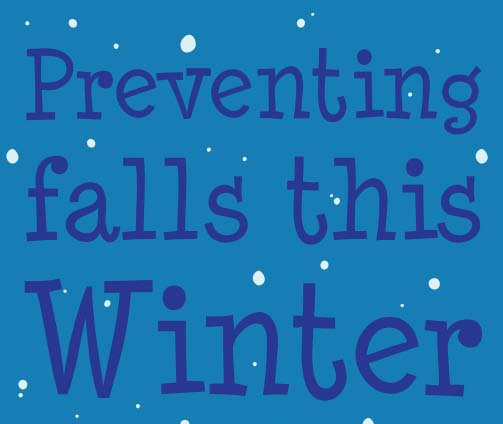 Preventing falls this Winter