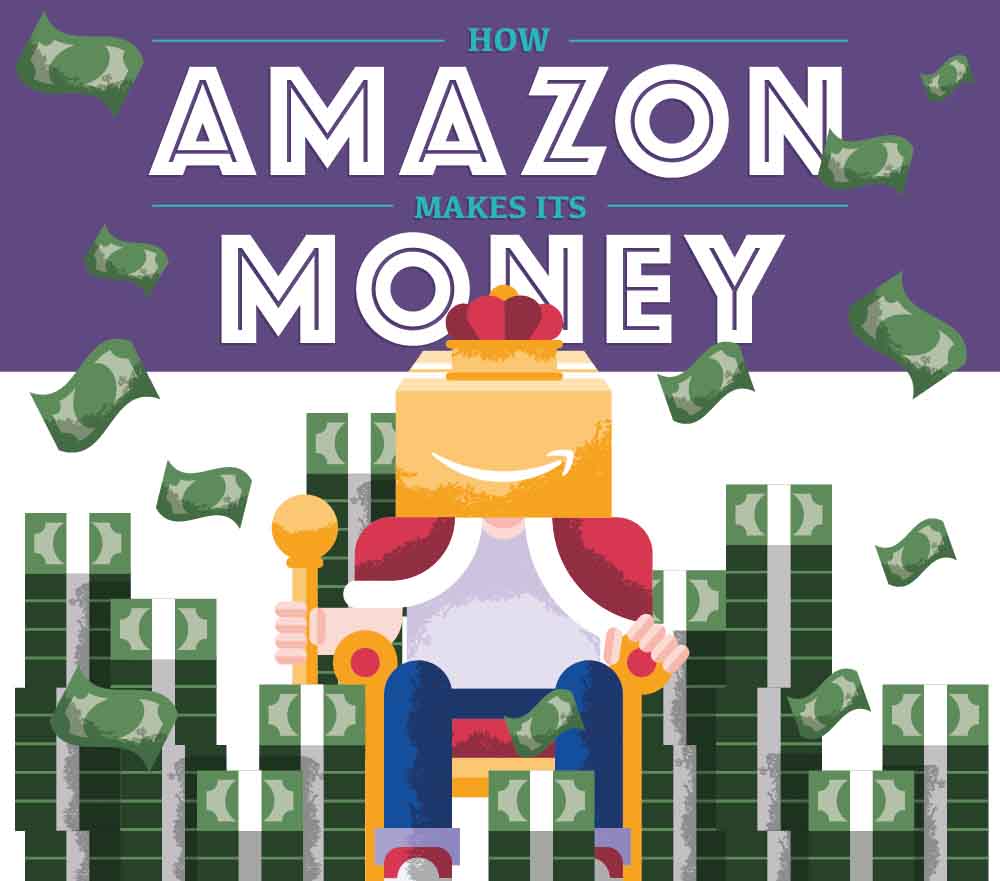 HOW
AMAZON
MAKES ITS
MONEY