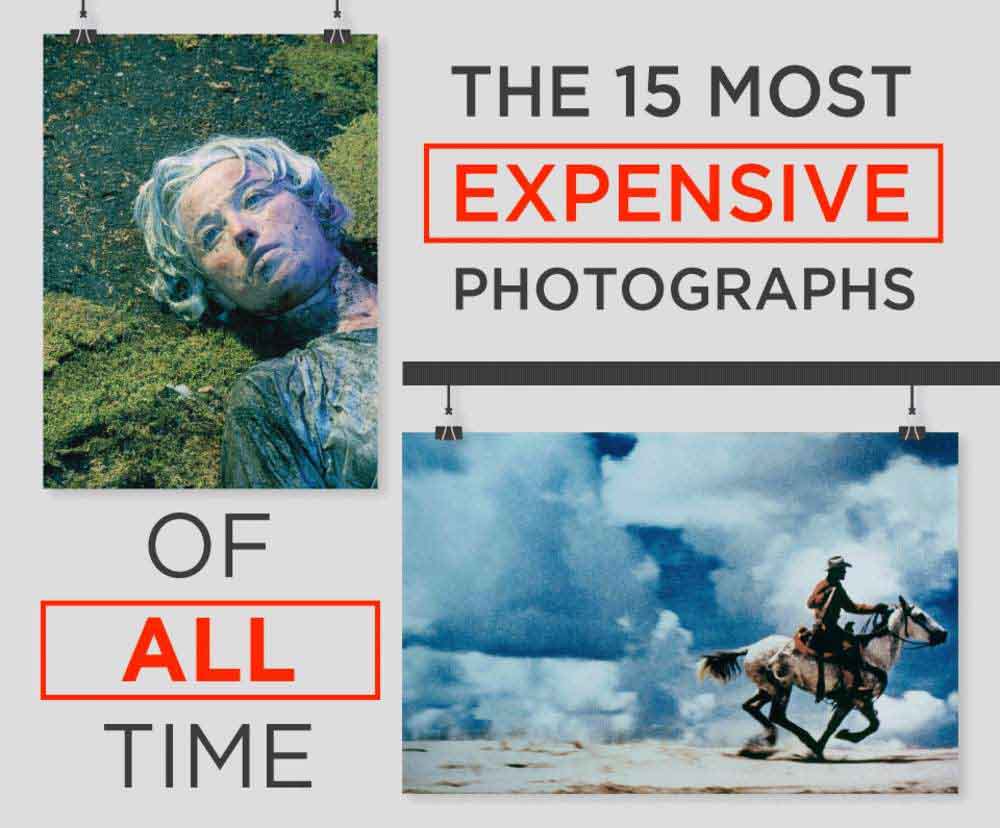 THE 15 MOST
EXPENSIVE
PHOTOGRAPHS

OF
ALL
TIME