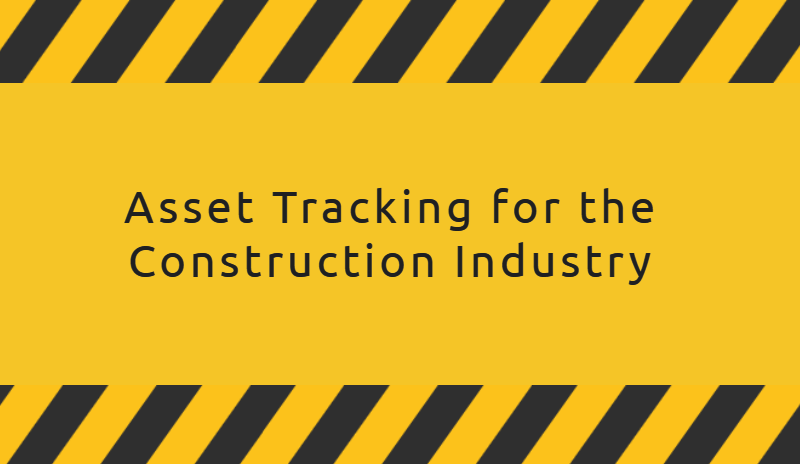 Asset Tracking for the Construction Industry