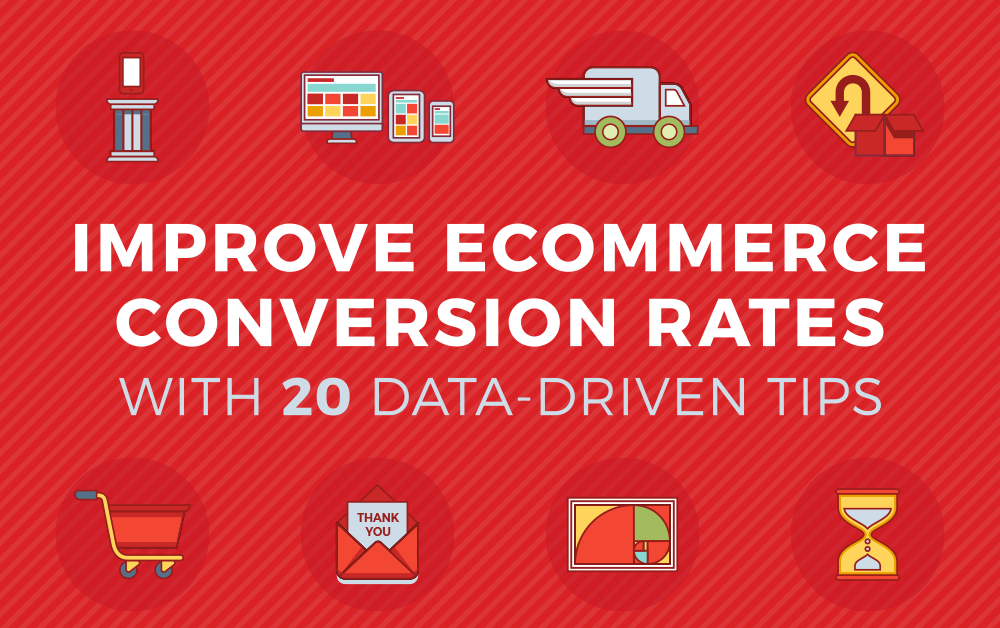 IMPROVE ECOMMERCE CONVERSION RATES
WITH 20 DATA-DRIVEN TIPS

THANK YOU