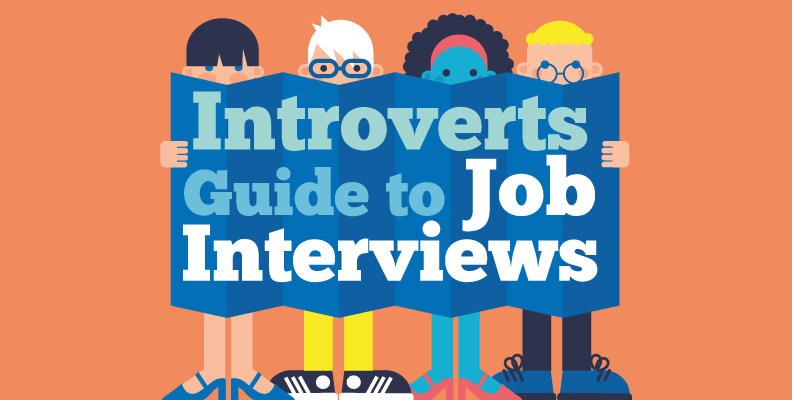 Introverts Guide to Job Interviews