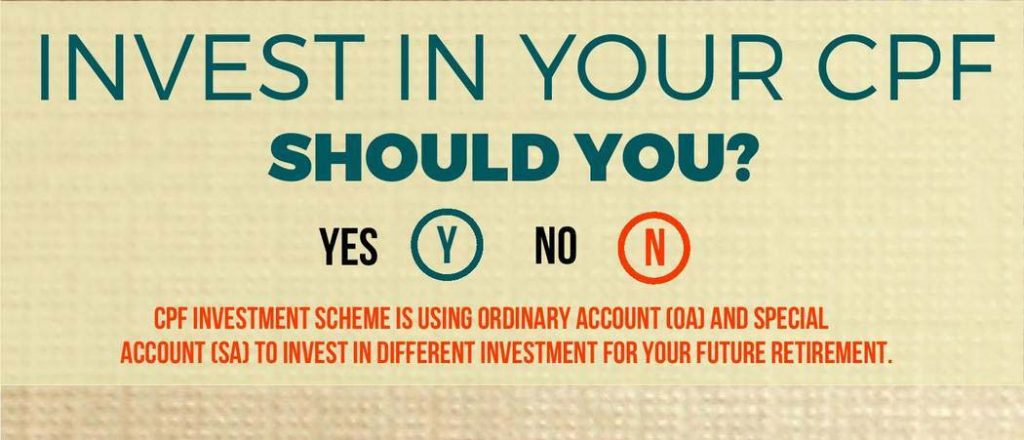 INVEST IN YOUR CPF

SHOULD YOU?

YES Y NO N

CPF INVESTMENT SCHEME IS USING ORDINARY ACCOUNT (OA) AND SPECIAL ACCOUNT (SA) TO INVEST IN DIFFERENT INVESTMENT FOR YOUR FUTURE RETIREMENT.