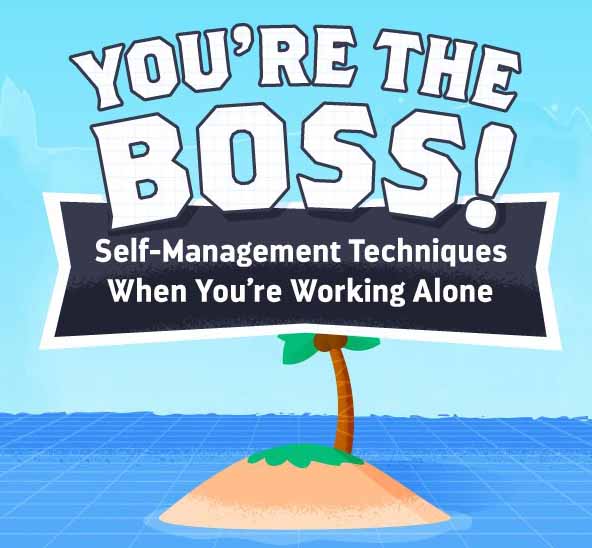 YOU'RE THE BOSS!

Self-Management Techniques When You're Working Alone