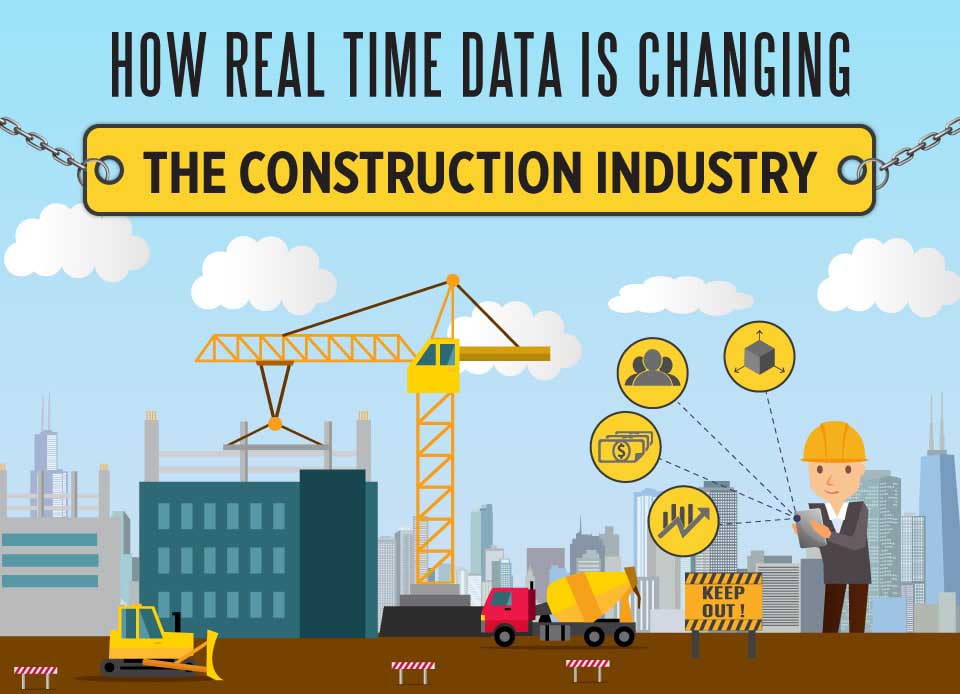 HOW REAL TIME DATA IS CHANGING

THE CONSTRUCTION INDUSTRY

KEEP OUT !