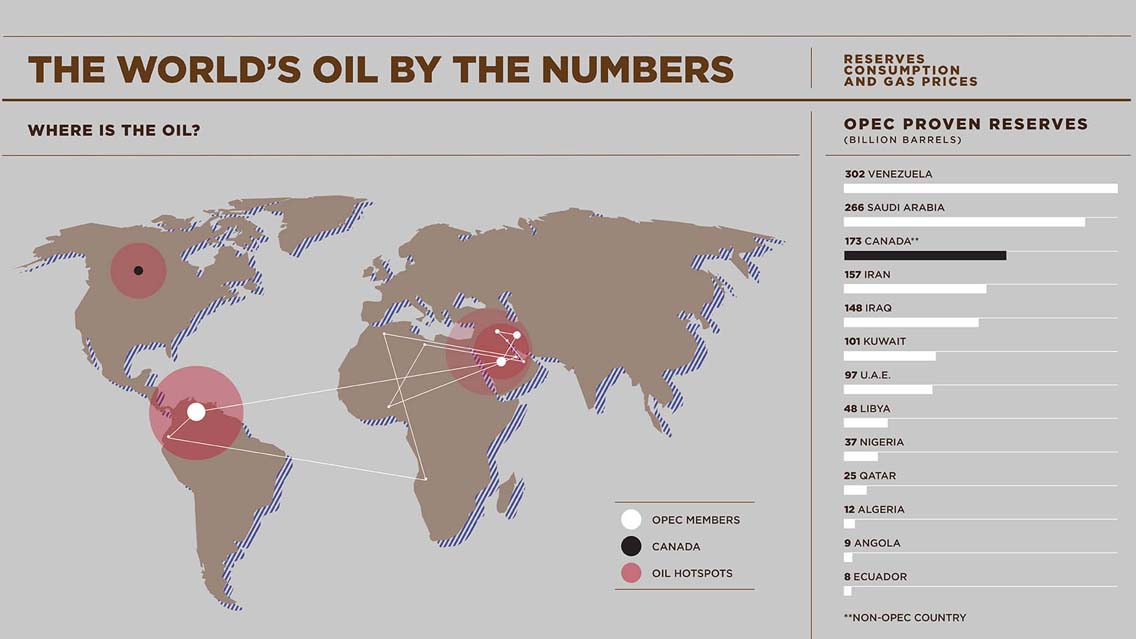 THE WORLD'S OIL BY THE NUMBERS

RESERVES
CONSUMPTION
AND GAS PRICES

WHERE IS THE OIL?

OPEC MEMBERS
CANADA
OIL HOTSPOTS

OPEC PROVEN RESERVES
(BILLION BARRELS)

302 VENEZUELA
266 SAUDI ARABIA
173 CANADA**
157 IRAN
148 IRAQ
101 KUWAIT
97 U.A.E.
48 LIBYA
37 NIGERIA
25 QATAR
12 ALGERIA
9 ANGOLA
8 ECUADOR

**NON-OPEC COUNTRY