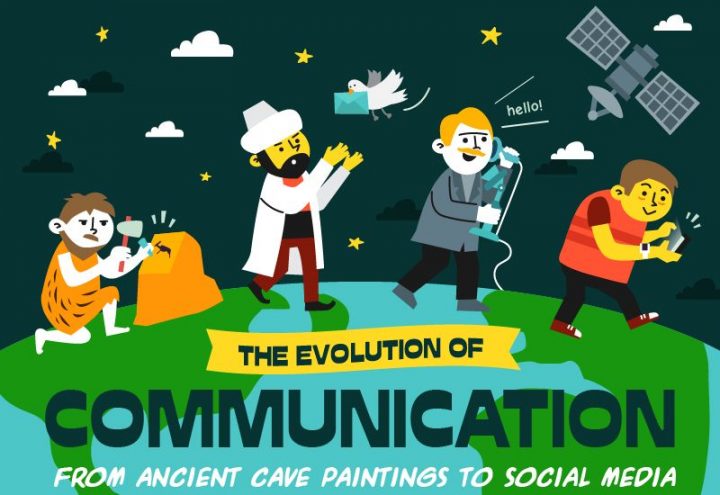 hello!

THE EVOLUTION OF

COMMUNICATION

FROM ANCIENT CAVE PAINTINGS TO SOCIAL MEDIA