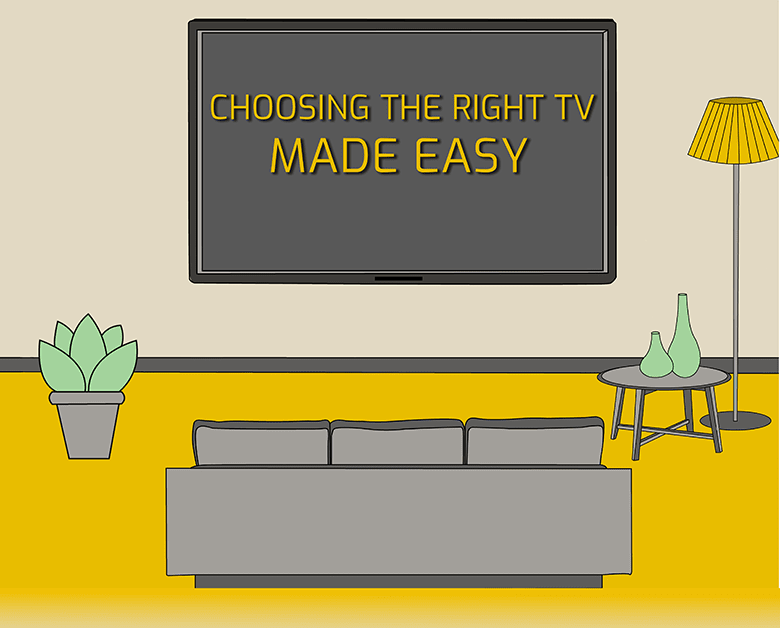 CHOOSING THE RIGHT TV
MADE EASY